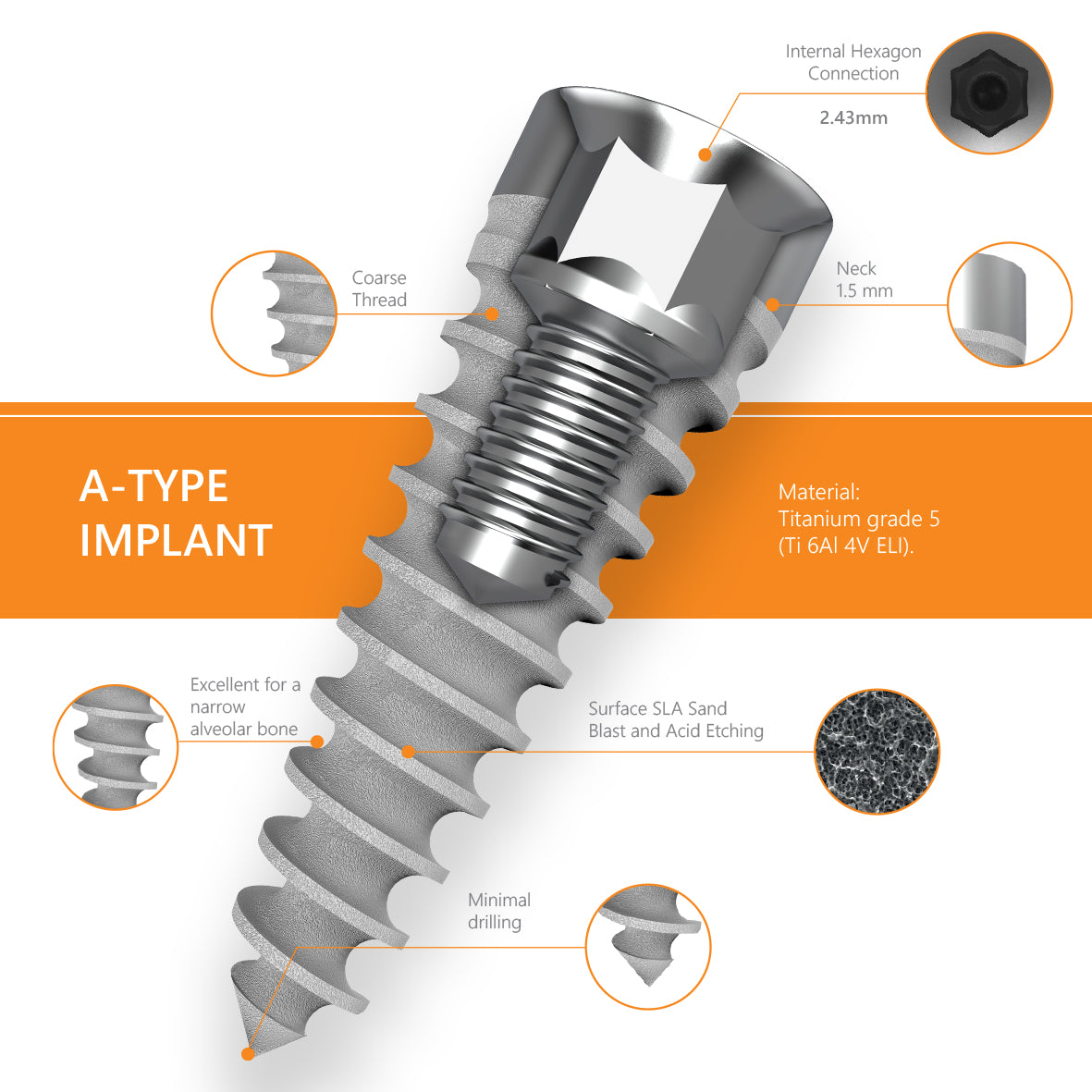 Internal Hexagon Connection

2.43mm

Coarse Thread

Neck 1.5 mm

A-TYPE IMPLANT

Material: Titanium grade 5 (Ti 6Al 4V ELI).

Excellent for a narrow alveolar bone

Surface SLA Sand Blast and Acid Etching

Minimal drilling